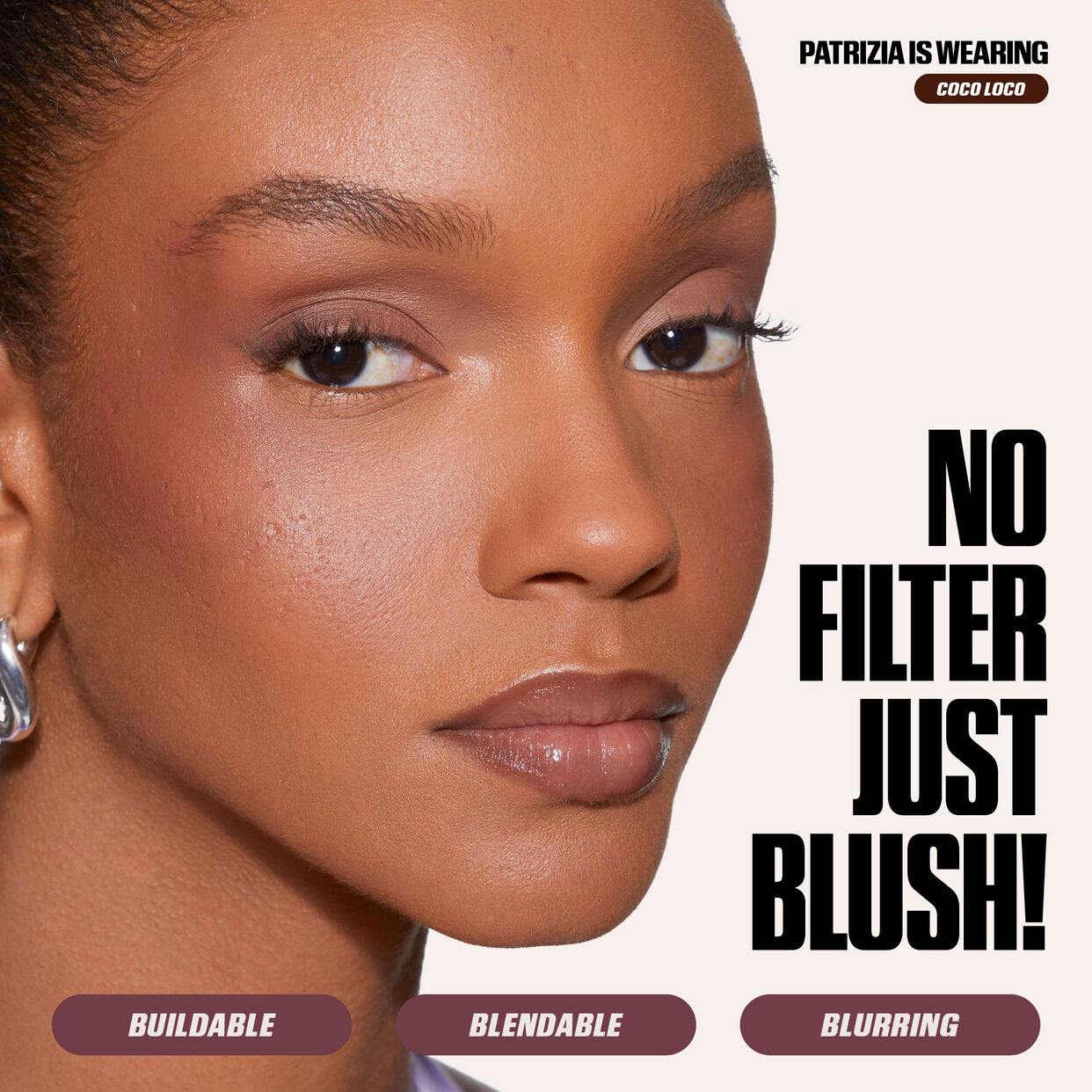 PATRIZIA IS WEARING
COCO LOCO

NO FILTER JUST BLUSH!

BUILDABLE

BLENDABLE

BLURRING